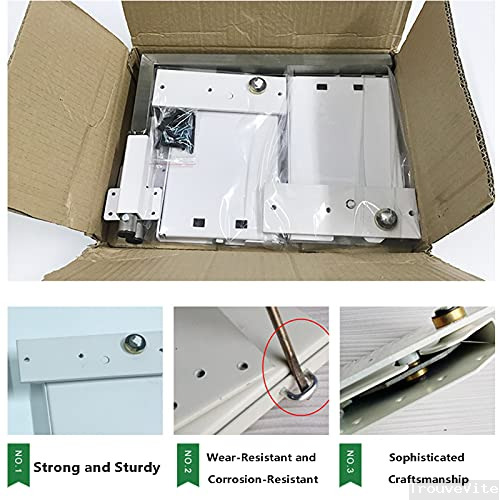 NO.1 Strong and Sturdy

NO.2 Wear-Resistant and Corrosion-Resistant

NO.3 Sophisticated Craftsmanship

TrouveVite