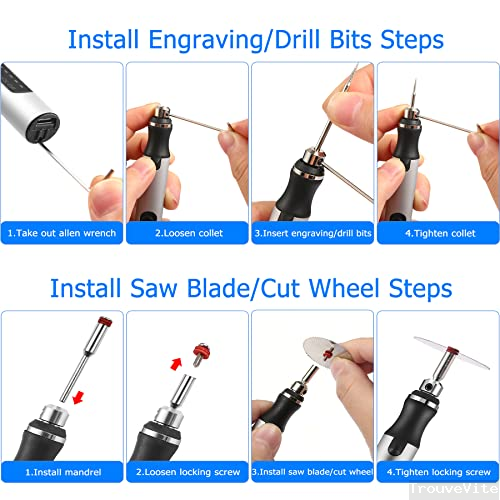 Install Engraving/Drill Bits Steps

1.Take out allen wrench

2.Loosen collet

3.Insert engraving/drill bits

4.Tighten collet

Install Saw Blade/Cut Wheel Steps

1.Install mandrel

2.Loosen locking screw

3.Install saw blade/cut wheel

4.Tighten locking screw

TrouveVite