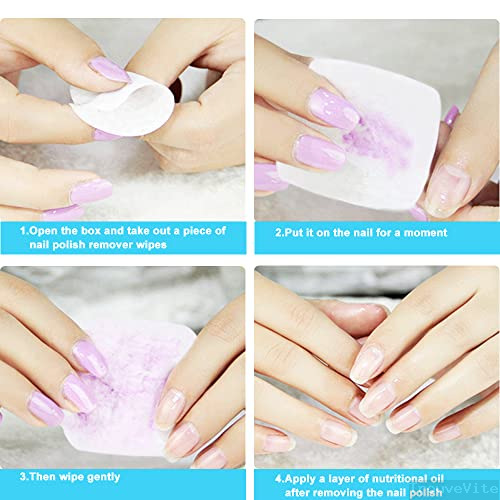 1.Open the box and take out a piece of nail polish remover wipes

2.Put it on the nail for a moment

3.Then wipe gently

4.Apply a layer of nutritional oil after removing the nail polish

ImproveVite