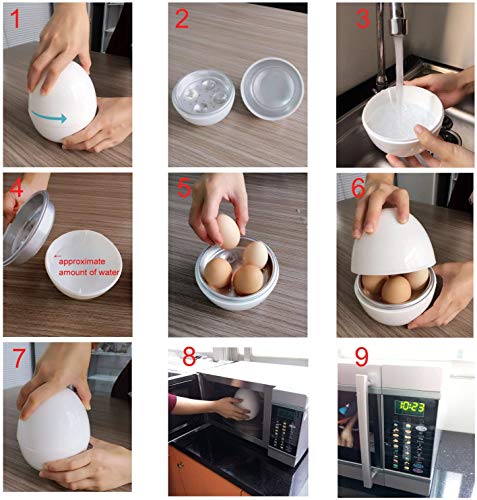 1

2

3

4

approximate amount of water

5

6

7

8

9

10:23