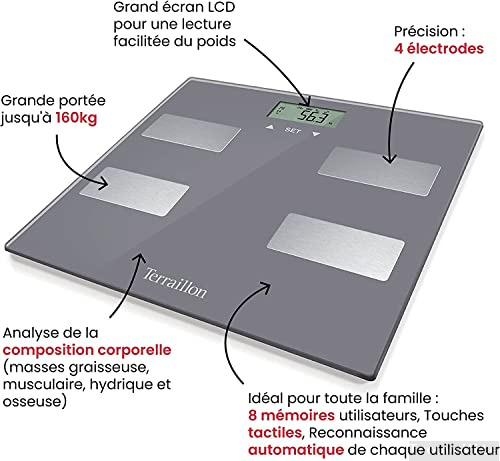 Grand écran LCD pour une lecture facilitée du poids

Précision : 4 électrodes

Grande portée jusqu'à 160kg

56.3

SET

Terraillon

Analyse de la composition corporelle (masses graisseuse, musculaire, hydrique et osseuse)

Idéal pour toute la famille : 8 mémoires utilisateurs, Touches tactiles, Reconnaissance automatique de chaque utilisateur