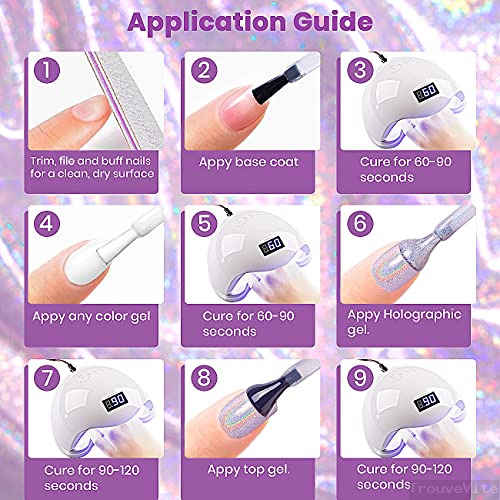 Application Guide

1
Trim, file and buff nails for a clean, dry surface

2
Appy base coat

3
60
Cure for 60-90 seconds

4
Appy any color gel

5
60
Cure for 60-90 seconds

6
Appy Holographic gel.

7
90
Cure for 90-120 seconds

8
Appy top gel.

9
90
Cure for 90-120 seconds

TrouveVite