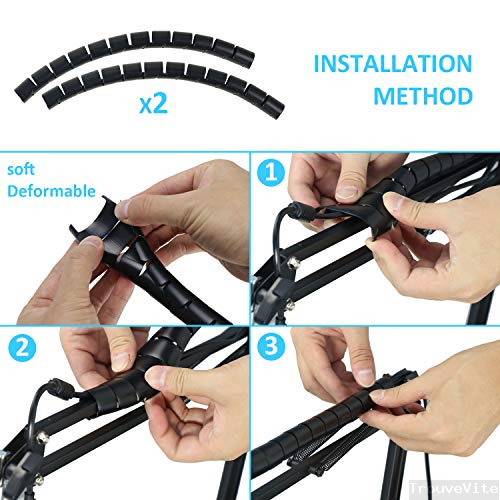 x2

INSTALLATION METHOD

soft
Deformable

1

2

3

TrouveVite