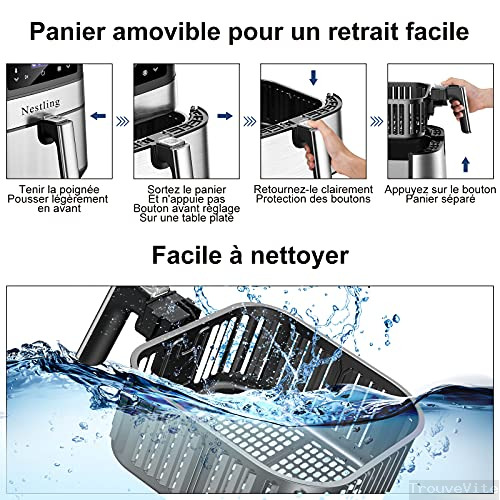 Panier amovible pour un retrait facile

Nestling

Tenir la poignée
Pousser légèrement en avant

Sortez le panier
Et n'appuie pas
Bouton avant réglage
Sur une table plate

Retournez-le clairement
Protection des boutons

Appuyez sur le bouton
Panier séparé

Facile à nettoyer

TrouveVite