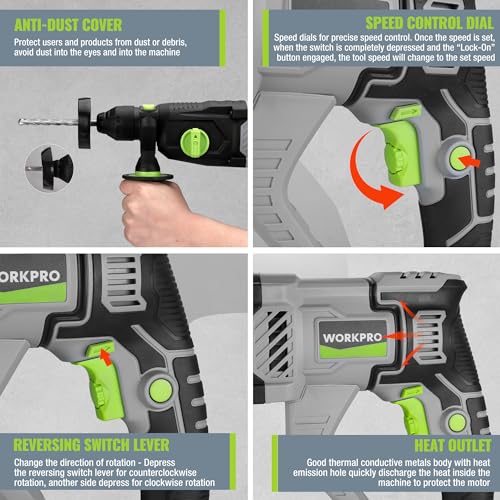 ANTI-DUST COVER

Protect users and products from dust or debris, avoid dust into the eyes and into the machine

SPEED CONTROL DIAL

Speed dials for precise speed control. Once the speed is set, when the switch is completely depressed and the "Lock-On" button engaged, the tool speed will change to the set speed

ORKPRO

WORKPRO

REVERSING SWITCH LEVER

Change the direction of rotation - Depress the reversing switch lever for counterclockwise rotation, another side depress for clockwise rotation

HEAT OUTLET

Good thermal conductive metals body with heat emission hole quickly discharge the heat inside the machine to protect the motor