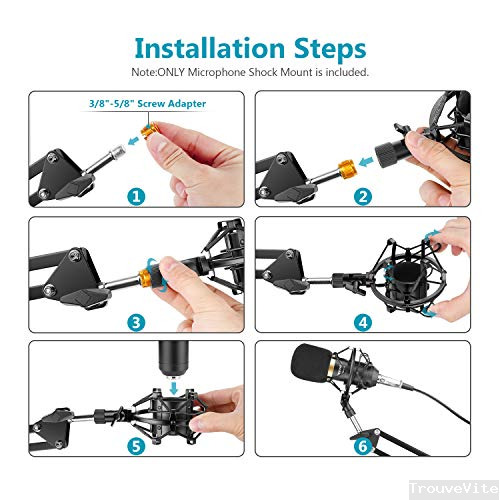 Installation Steps
Note:ONLY Microphone Shock Mount is included.

3/8"-5/8" Screw Adapter

1

2

3

4

5

6

TrouveVite