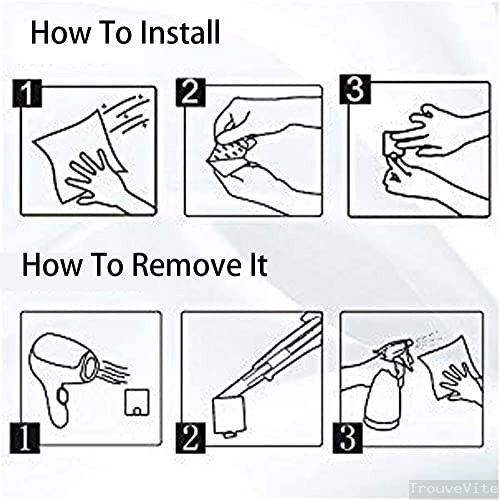 How To Install

1

2

3

How To Remove It

1

2

3

TrouveVite