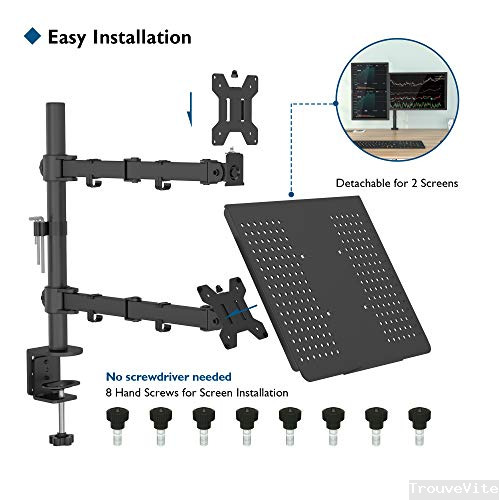 Easy Installation

Detachable for 2 Screens

No screwdriver needed
8 Hand Screws for Screen Installation

TrouveVite