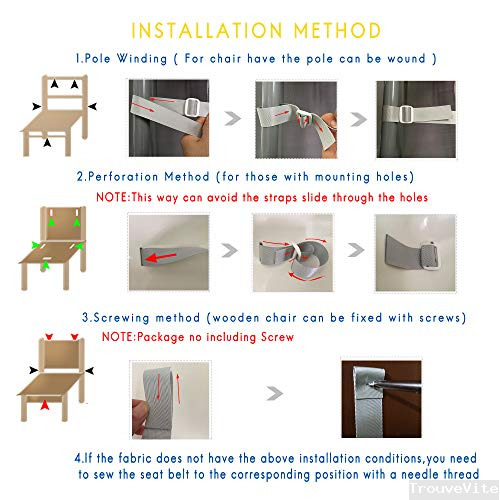 INSTALLATION METHOD

1.Pole Winding ( For chair have the pole can be wound )

2.Perforation Method (for those with mounting holes)

NOTE:This way can avoid the straps slide through the holes

3.Screwing method (wooden chair can be fixed with screws)

NOTE:Package no including Screw

4.If the fabric does not have the above installation conditions,you need to sew the seat belt to the corresponding position with a needle thread

TrouveVite