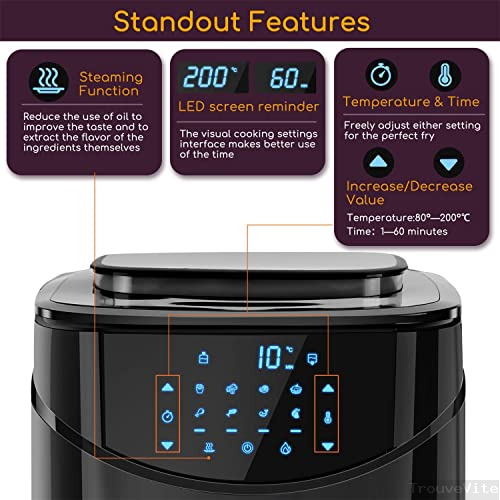 Standout Features

Steaming Function

Reduce the use of oil to improve the taste and to extract the flavor of the ingredients themselves

200°C 60

LED screen reminder

The visual cooking settings interface makes better use of the time

Temperature & Time

Freely adjust either setting for the perfect fry

Increase/Decrease Value

Temperature:80°—200°C
Time: 1—60 minutes

10°C

TrouveVite