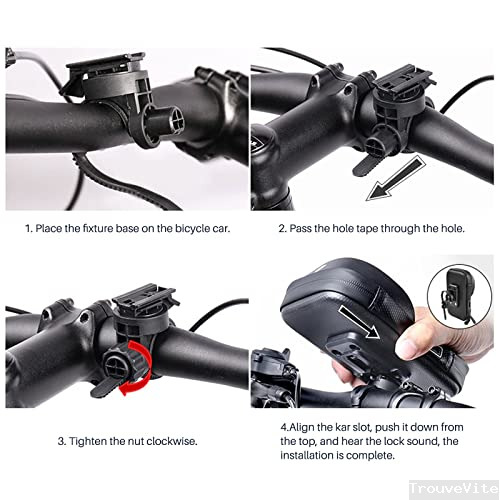 1. Place the fixture base on the bicycle car.

2. Pass the hole tape through the hole.

3. Tighten the nut clockwise.

4.Align the kar slot, push it down from the top, and hear the lock sound, the installation is complete.

TrouveVite