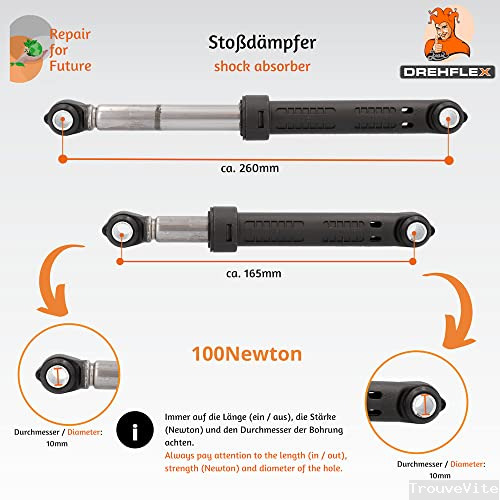 Repair for Future

Stoßdämpfer
shock absorber

DREHFLEX

ca. 260mm

ca. 165mm

100Newton

Durchmesser / Diameter: 10mm

i

Immer auf die Länge (ein / aus), die Stärke (Newton) und den Durchmesser der Bohrung achten.
Always pay attention to the length (in / out), strength (Newton) and diameter of the hole.

Durchmesser / Diameter: 10mm

TrouveVite