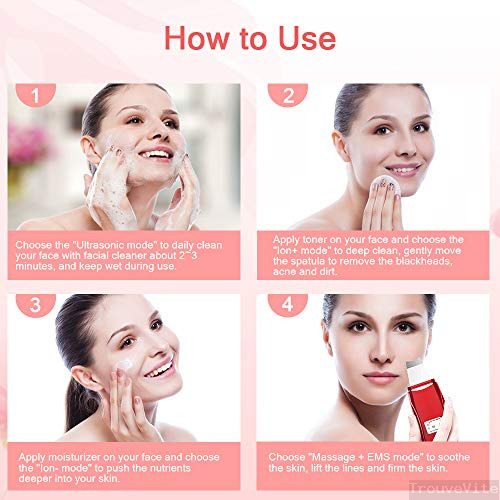 How to Use

1

Choose the "Ultrasonic mode" to daily clean your face with facial cleaner about 2~3 minutes, and keep wet during use.

2

Apply toner on your face and choose the "Ion+ mode" to deep clean, gently move the spatula to remove the blackheads, acne and dirt.

3

Apply moisturizer on your face and choose the "Ion- mode" to push the nutrients deeper into your skin.

4

Choose "Massage + EMS mode" to soothe the skin, lift the lines and firm the skin.

TrouveVite