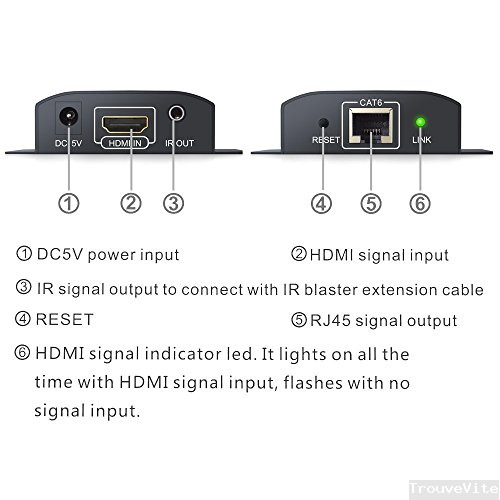 DC 5V
HDMI IN
IR OUT
CAT6
RESET
LINK
①
②
③
④
⑤
⑥

① DC5V power input
② HDMI signal input
③ IR signal output to connect with IR blaster extension cable
④ RESET
⑤ RJ45 signal output
⑥ HDMI signal indicator led. It lights on all the time with HDMI signal input, flashes with no signal input.

TrouveVite