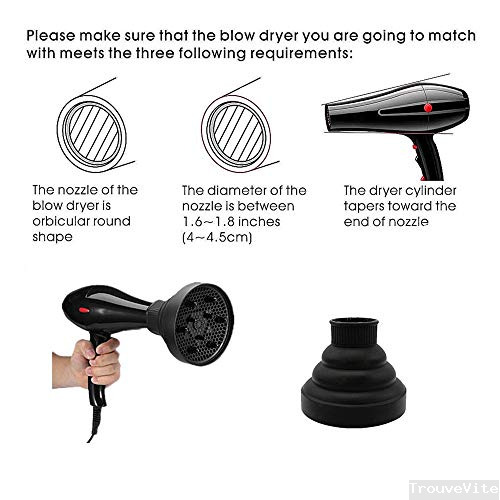 Please make sure that the blow dryer you are going to match with meets the three following requirements:

The nozzle of the blow dryer is orbicular round shape

The diameter of the nozzle is between 1.6~1.8 inches (4~4.5cm)

The dryer cylinder tapers toward the end of nozzle

TrouveVite