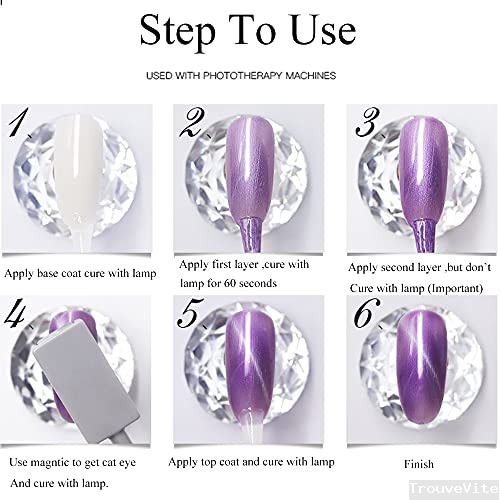 Step To Use

USED WITH PHOTOTHERAPY MACHINES

1、

Apply base coat cure with lamp

2、

Apply first layer ,cure with lamp for 60 seconds

3、

Apply second layer ,but don't Cure with lamp (Important)

4、

Use magntic to get cat eye And cure with lamp.

5、

Apply top coat and cure with lamp

6、

Finish

TrouveVite