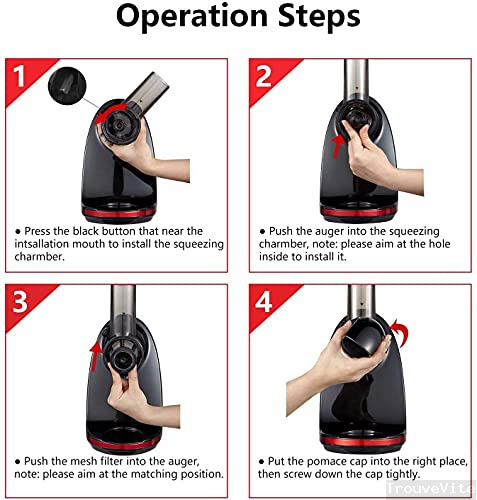 Operation Steps

1

● Press the black button that near the intsallation mouth to install the squeezing charmber.

2

● Push the auger into the squeezing charmber, note: please aim at the hole inside to install it.

3

● Push the mesh filter into the auger, note: please aim at the matching position.

4

● Put the pomace cap into the right place, then screw down the cap tightly.

TrouveVite