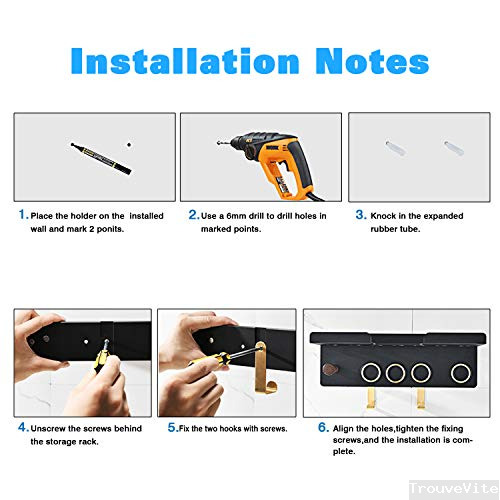 Installation Notes

1. Place the holder on the installed wall and mark 2 ponits.

2. Use a 6mm drill to drill holes in marked points.

3. Knock in the expanded rubber tube.

4. Unscrew the screws behind the storage rack.

5. Fix the two hooks with screws.

6. Align the holes,tighten the fixing screws,and the installation is complete.

TrouveVite