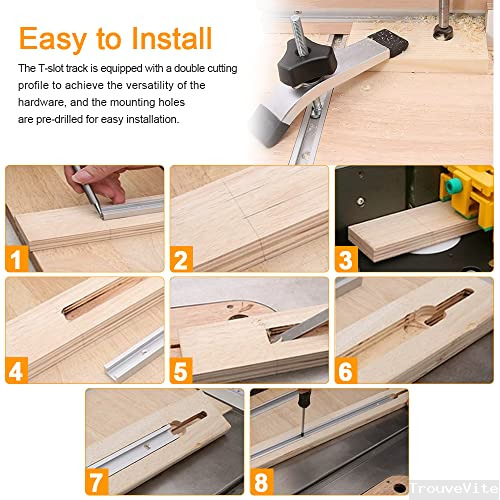 Easy to Install

The T-slot track is equipped with a double cutting profile to achieve the versatility of the hardware, and the mounting holes are pre-drilled for easy installation.

1

2

3

4

5

6

7

8

TrouveVite