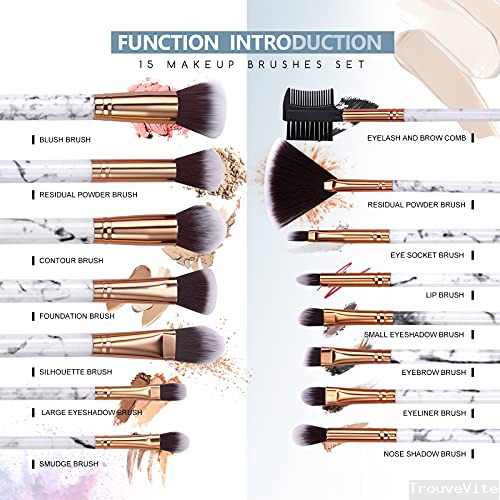 FUNCTION INTRODUCTION
15 MAKEUP BRUSHES SET

BLUSH BRUSH

RESIDUAL POWDER BRUSH

CONTOUR BRUSH

FOUNDATION BRUSH

SILHOUETTE BRUSH

LARGE EYESHADOW BRUSH

SMUDGE BRUSH

EYELASH AND BROW COMB

RESIDUAL POWDER BRUSH

EYE SOCKET BRUSH

LIP BRUSH

SMALL EYESHADOW BRUSH

EYEBROW BRUSH

EYELINER BRUSH

NOSE SHADOW BRUSH

TrouveVite