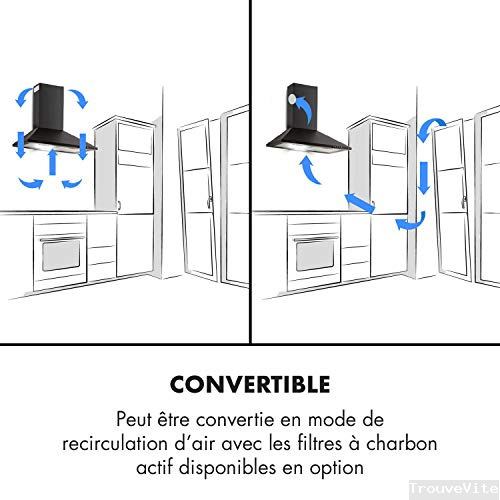 CONVERTIBLE

Peut être convertie en mode de recirculation d'air avec les filtres à charbon actif disponibles en option

TrouveVite