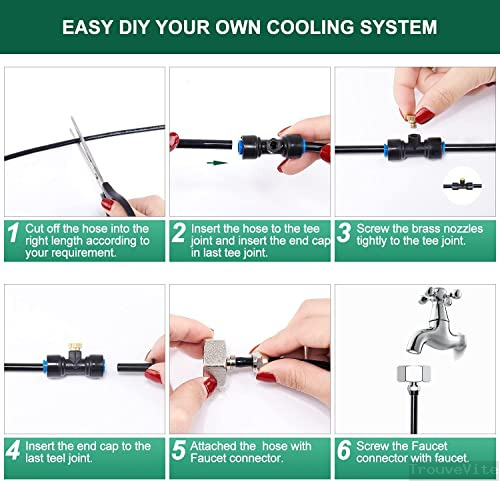 EASY DIY YOUR OWN COOLING SYSTEM

1 Cut off the hose into the right length according to your requirement.

2 Insert the hose to the tee joint and insert the end cap in last tee joint.

3 Screw the brass nozzles tightly to the tee joint.

4 Insert the end cap to the last teel joint.

5 Attached the hose with Faucet connector.

6 Screw the Faucet connector with faucet.

TrouveVite