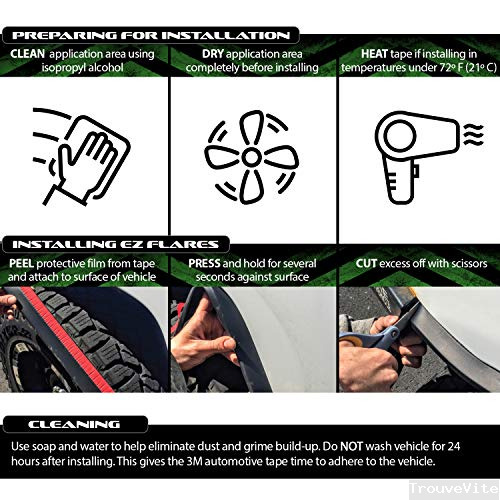 PREPARING FOR INSTALLATION

CLEAN application area using isopropyl alcohol

DRY application area completely before installing

HEAT tape if installing in temperatures under 72° F (21° C)

INSTALLING EZ FLARES

PEEL protective film from tape and attach to surface of vehicle

PRESS and hold for several seconds against surface

CUT excess off with scissors

CLEANING

Use soap and water to help eliminate dust and grime build-up. Do NOT wash vehicle for 24 hours after installing. This gives the 3M automotive tape time to adhere to the vehicle.

TrouveVite