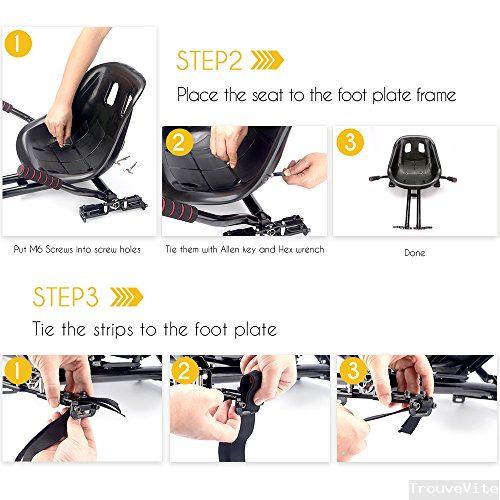 1

STEP2

Place the seat to the foot plate frame

2

3

Put M6 Screws into screw holes

Tie them with Allen key and Hex wrench

Done

STEP3

Tie the strips to the foot plate

1

2

3

TrouveVite