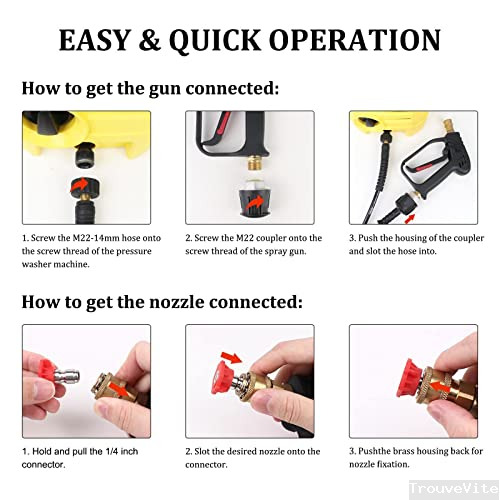 EASY & QUICK OPERATION

How to get the gun connected:

1. Screw the M22-14mm hose onto the screw thread of the pressure washer machine.

2. Screw the M22 coupler onto the screw thread of the spray gun.

3. Push the housing of the coupler and slot the hose into.

How to get the nozzle connected:

1. Hold and pull the 1/4 inch connector.

2. Slot the desired nozzle onto the connector.

3. Pushthe brass housing back for nozzle fixation.

TrouveVite