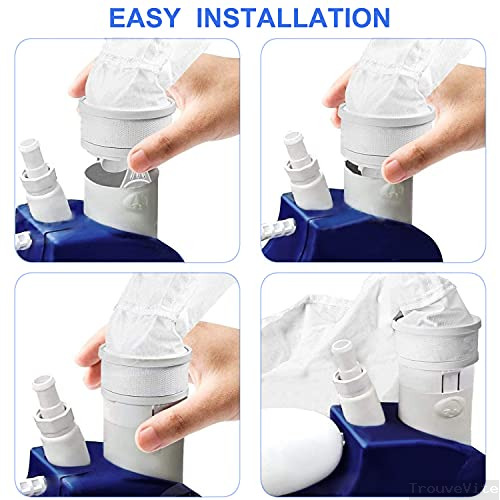 EASY INSTALLATION

TrouveVite