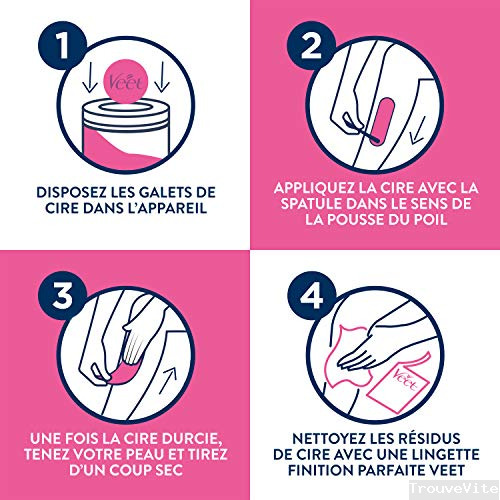 1

Veet

DISPOSEZ LES GALETS DE CIRE DANS L'APPAREIL

2

APPLIQUEZ LA CIRE AVEC LA SPATULE DANS LE SENS DE LA POUSSE DU POIL

3

UNE FOIS LA CIRE DURCIE, TENEZ VOTRE PEAU ET TIREZ D'UN COUP SEC

4

Veet

NETTOYEZ LES RÉSIDUS DE CIRE AVEC UNE LINGETTE FINITION PARFAITE VEET

TrouveVite