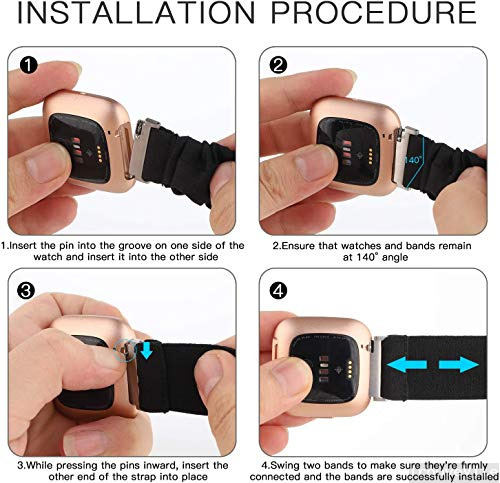 INSTALLATION PROCEDURE

1

1.Insert the pin into the groove on one side of the watch and insert it into the other side

2

140°

2.Ensure that watches and bands remain at 140° angle

3

3.While pressing the pins inward, insert the other end of the strap into place

4

4.Swing two bands to make sure they're firmly connected and the bands are successfully installed