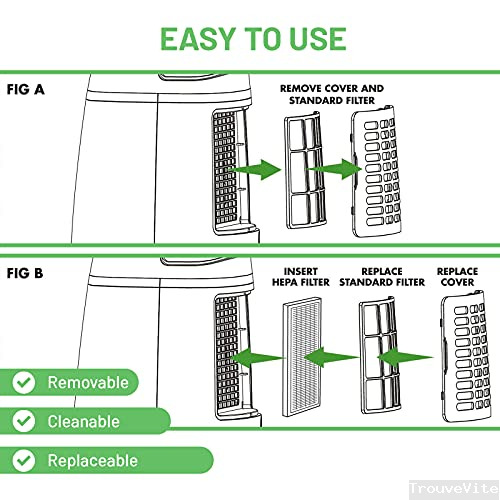 EASY TO USE

FIG A

REMOVE COVER AND STANDARD FILTER

FIG B

INSERT HEPA FILTER

REPLACE STANDARD FILTER

REPLACE COVER

Removable

Cleanable

Replaceable

TrouveVite