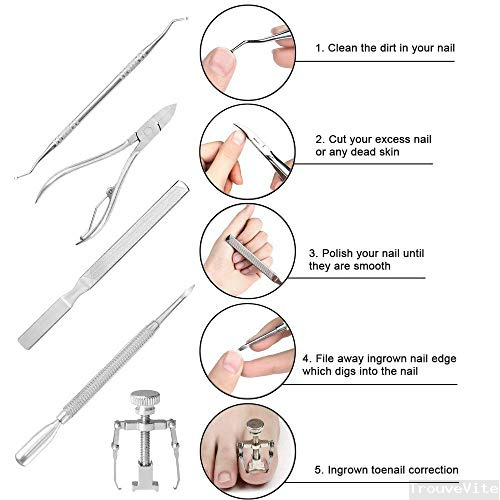 1. Clean the dirt in your nail

2. Cut your excess nail or any dead skin

3. Polish your nail until they are smooth

4. File away ingrown nail edge which digs into the nail

5. Ingrown toenail correction

TrouveVite