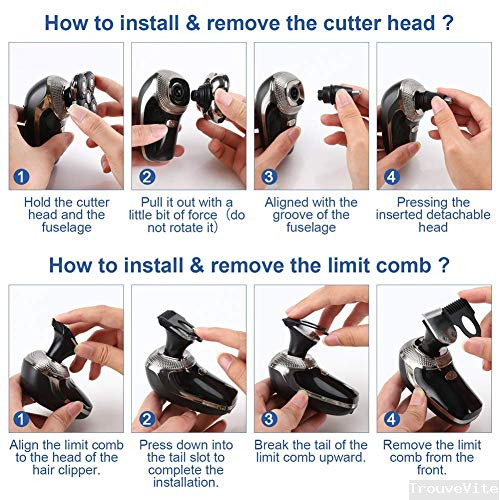 How to install & remove the cutter head ?

1
Hold the cutter head and the fuselage

2
Pull it out with a little bit of force（do not rotate it)

3
Aligned with the groove of the fuselage

4
Pressing the inserted detachable head

How to install & remove the limit comb ?

1
Align the limit comb to the head of the hair clipper.

2
Press down into the tail slot to complete the installation.

3
Break the tail of the limit comb upward.

4
Remove the limit comb from the front.

TrouveVite