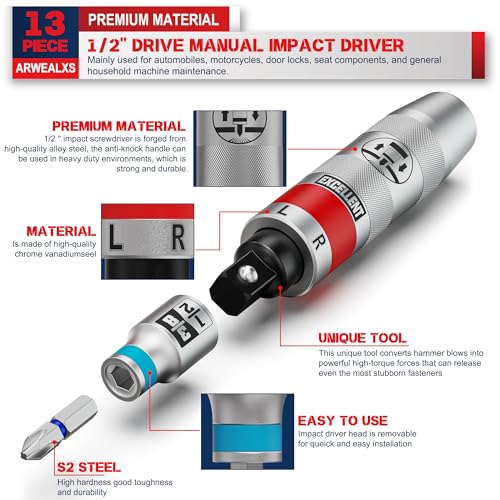 13 PIECE
ARWEALXS
PREMIUM MATERIAL
1/2" DRIVE MANUAL IMPACT DRIVER
Mainly used for automobiles, motorcycles, door locks, seat components, and general household machine maintenance.

PREMIUM MATERIAL
1/2 " impact screwdriver is forged from high-quality alloy steel, the anti-knock handle can be used in heavy duty environments, which is strong and durable.

EXCELLENT

L R

MATERIAL
Is made of high-quality chrome vanadiumseel

L R

1/2
3/8

UNIQUE TOOL
This unique tool converts hammer blows into powerful high-torque forces that can release even the most stubborn fasteners

EASY TO USE
Impact driver head is removable for queick and easy installation

S2 STEEL
High hardness good toughness and durability