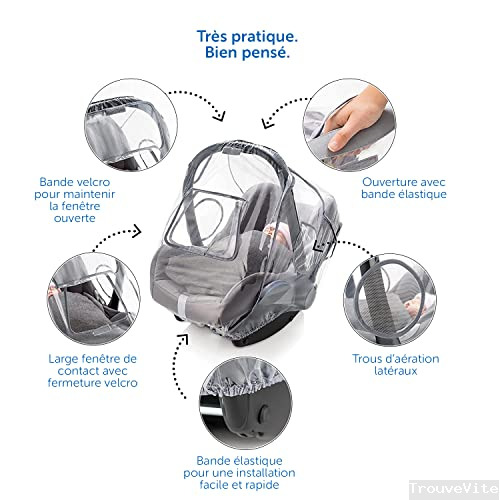 Très pratique.
Bien pensé.

Bande velcro pour maintenir la fenêtre ouverte

Ouverture avec bande élastique

Large fenêtre de contact avec fermeture velcro

Trous d'aération latéraux

Bande élastique pour une installation facile et rapide

TrouveVite