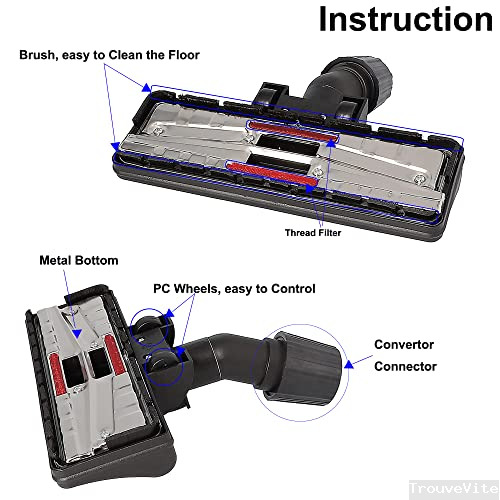 Instruction

Brush, easy to Clean the Floor

Thread Filter

Metal Bottom

PC Wheels, easy to Control

Convertor
Connector

TrouveVite