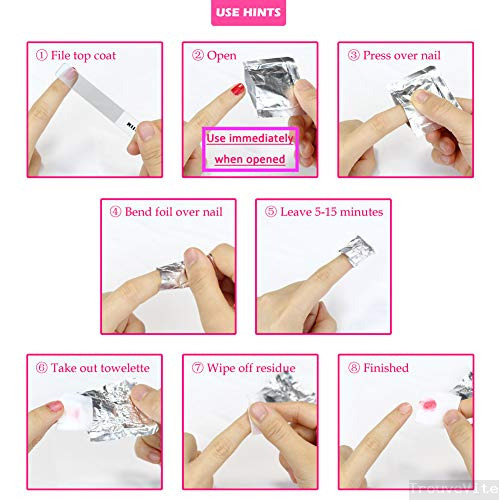 USE HINTS

① File top coat

② Open

Use immediately when opened

③ Press over nail

④ Bend foil over nail

⑤ Leave 5-15 minutes

⑥ Take out towelette

⑦ Wipe off residue

⑧ Finished

TrouveVite