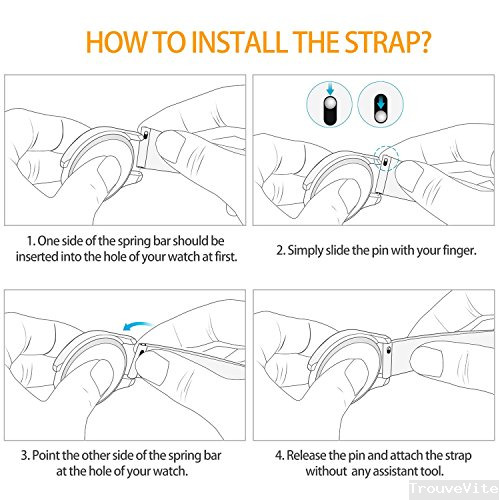 HOW TO INSTALL THE STRAP?

1. One side of the spring bar should be inserted into the hole of your watch at first.

2. Simply slide the pin with your finger.

3. Point the other side of the spring bar at the hole of your watch.

4. Release the pin and attach the strap without any assistant tool.

TrouveVite