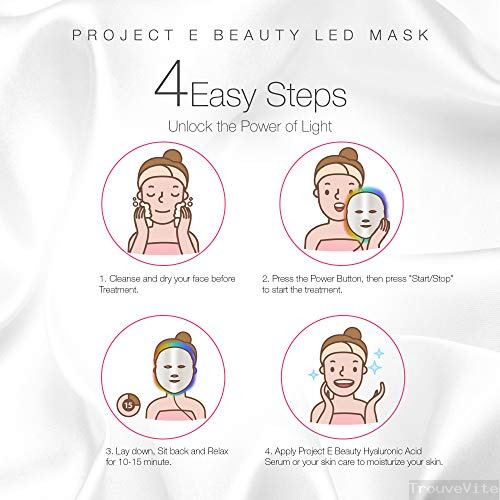 PROJECT E BEAUTY LED MASK

4 Easy Steps

Unlock the Power of Light

1. Cleanse and dry your face before Treatment.

2. Press the Power Button, then press "Start/Stop" to start the treatment.

15

3. Lay down, Sit back and Relax for 10-15 minute.

4. Apply Project E Beauty Hyaluronic Acid Serum or your skin care to moisturize your skin.

TrouveVite