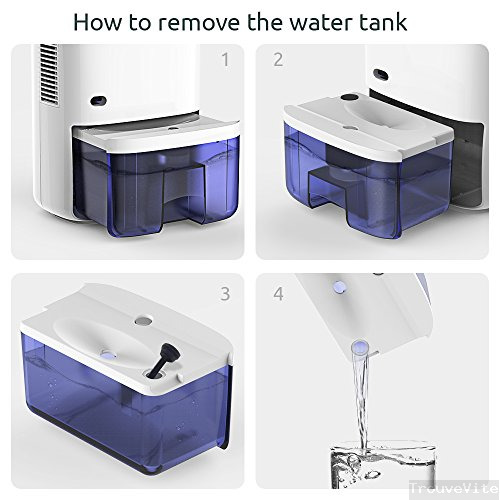 How to remove the water tank

1

2

3

4

TrouveVite