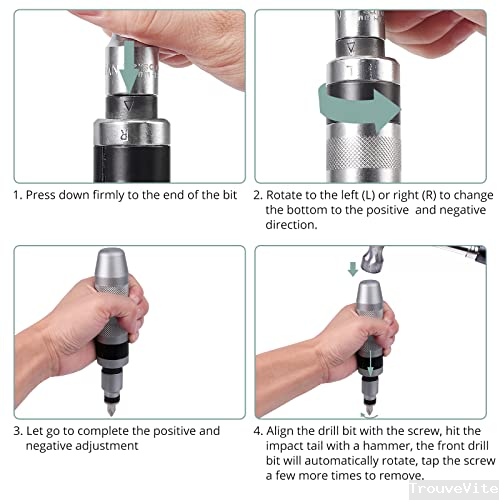 R

L

1. Press down firmly to the end of the bit

2. Rotate to the left (L) or right (R) to change the bottom to the positive  and negative direction.

3. Let go to complete the positive and negative adjustment

4. Align the drill bit with the screw, hit the impact tail with a hammer, the front drill bit will automatically rotate, tap the screw a few more times to remove.

TrouveVite