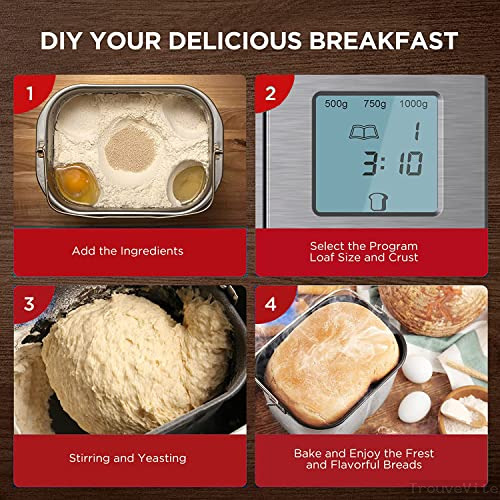 DIY YOUR DELICIOUS BREAKFAST

1

Add the Ingredients

2

500g 750g 1000g

1

3:10

Select the Program Loaf Size and Crust

3

Stirring and Yeasting

4

Bake and Enjoy the Frest and Flavorful Breads

TrouveVite