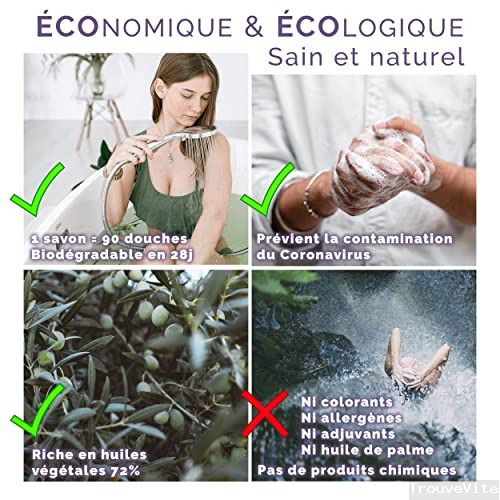 ÉCONOMIQUE & ÉCOLOGIQUE
Sain et naturel

1 savon = 90 douches
Biodégradable en 28j

Prévient la contamination du Coronavirus

Riche en huiles végétales 72%

Ni colorants
Ni allergènes
Ni adjuvants
Ni huile de palme
Pas de produits chimiques

TrouveVite