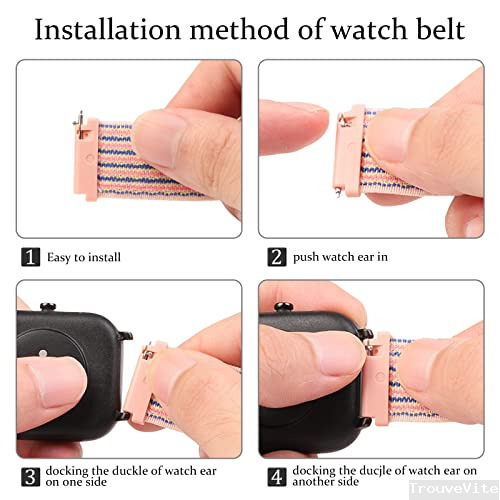 Installation method of watch belt

1 Easy to install

2 push watch ear in

3 docking the duckle of watch ear on one side

4 docking the ducjle of watch ear on another side

TrouveVite