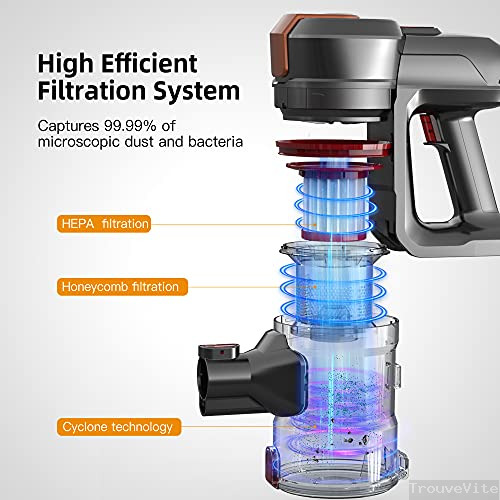 High Efficient Filtration System

Captures 99.99% of microscopic dust and bacteria

HEPA filtration

Honeycomb filtration

Cyclone technology

TrouveVite