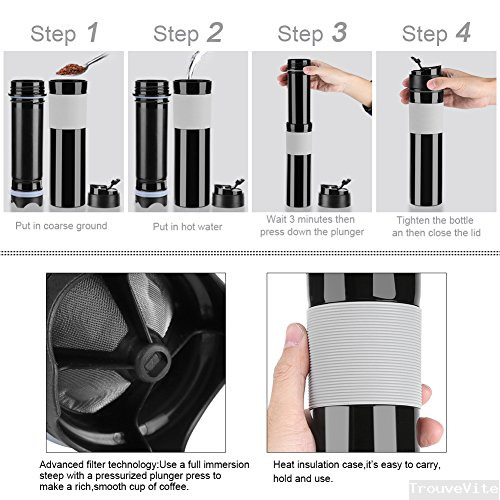 Step 1

Put in coarse ground

Step 2

Put in hot water

Step 3

Wait 3 minutes then press down the plunger

Step 4

Tighten the bottle an then close the lid

Advanced filter technology:Use a full immersion steep with a pressurized plunger press to make a rich,smooth cup of coffee.

Heat insulation case,it's easy to carry, hold and use.

TrouveVite