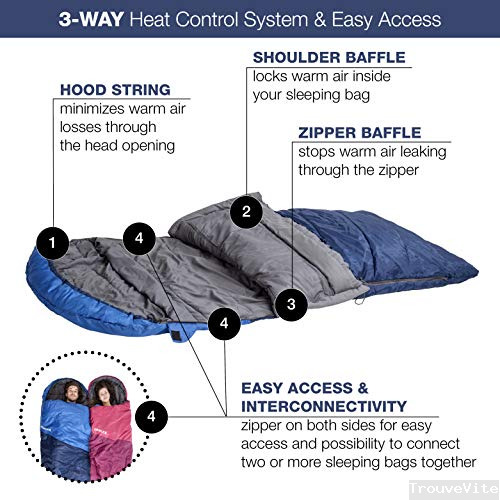 3-WAY Heat Control System & Easy Access

HOOD STRING
minimizes warm air losses through the head opening

SHOULDER BAFFLE
locks warm air inside your sleeping bag

ZIPPER BAFFLE
stops warm air leaking through the zipper

1

4

2

3

4

4

EASY ACCESS & INTERCONNECTIVITY
zipper on both sides for easy access and possibility to connect two or more sleeping bags together

TrouveVite