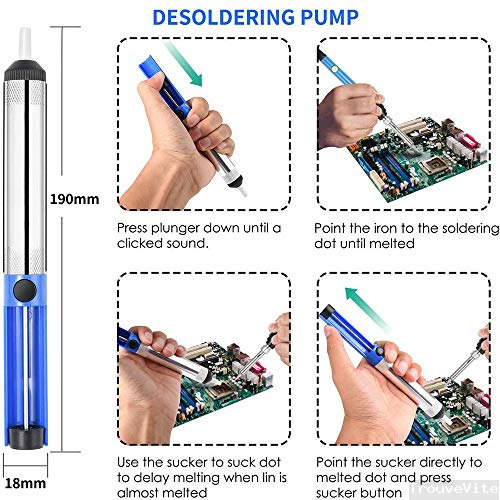 DESOLDERING PUMP

190mm

18mm

Press plunger down until a clicked sound.

Point the iron to the soldering dot until melted

Use the sucker to suck dot to delay melting when lin is almost melted

Point the sucker directly to melted dot and press sucker button

TrouveVite